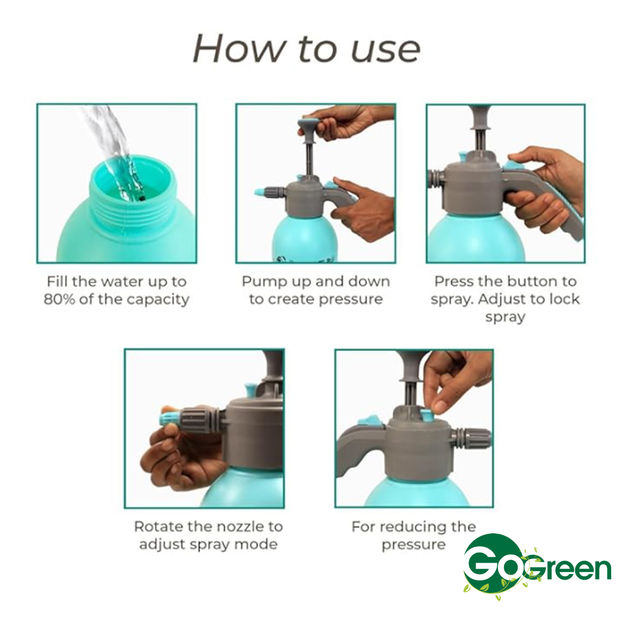 How to use

Fill the water up to 80% of the capacity

Pump up and down to create pressure

Press the button to spray. Adjust to lock spray

Rotate the nozzle to adjust spray mode

For reducing the pressure

GoGreen