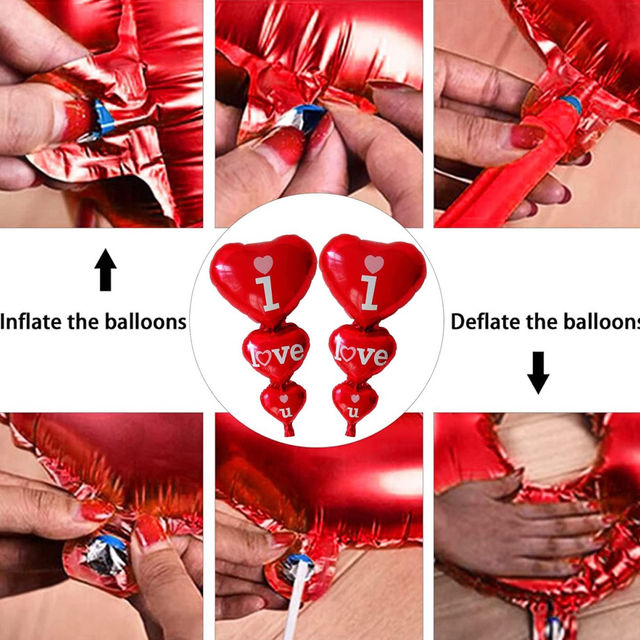 Inflate the balloons

i
love
u

i
love
u

Deflate the balloons