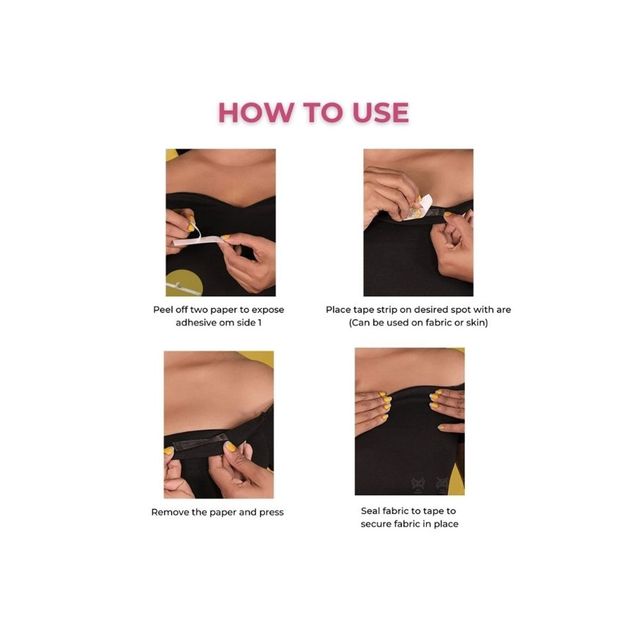 HOW TO USE

Peel off two paper to expose adhesive om side 1

Place tape strip on desired spot with are (Can be used on fabric or skin)

Remove the paper and press

Seal fabric to tape to secure fabric in place