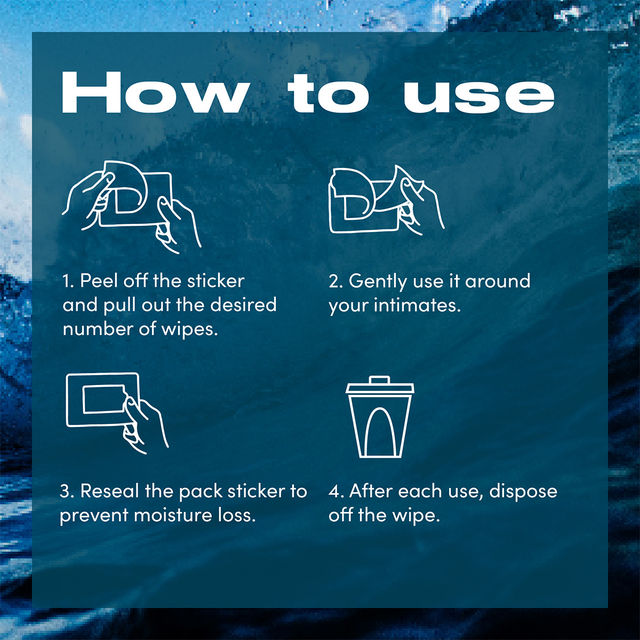 How to use

1. Peel off the sticker and pull out the desired number of wipes.

2. Gently use it around your intimates.

3. Reseal the pack sticker to prevent moisture loss.

4. After each use, dispose off the wipe.