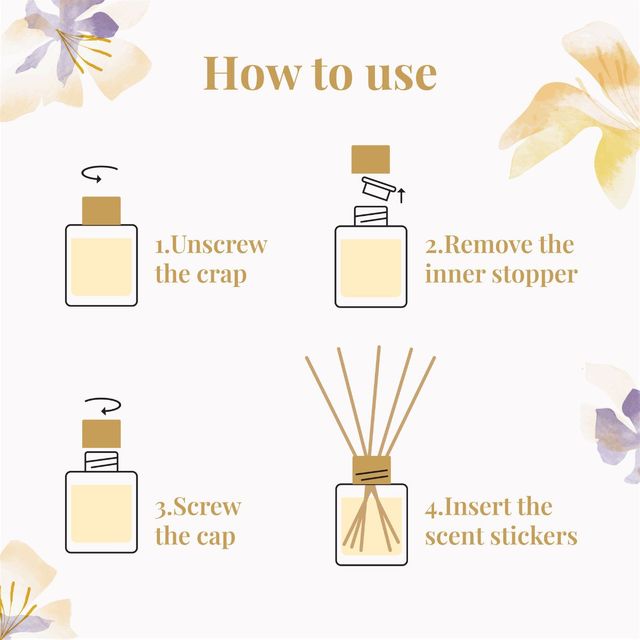 How to use

1.Unscrew the crap

2.Remove the inner stopper

3.Screw the cap

4.Insert the scent stickers