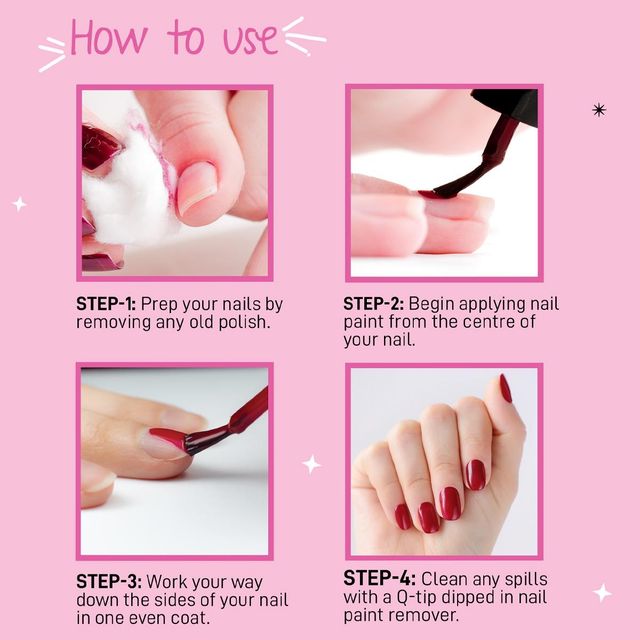 How to use

STEP-1: Prep your nails by removing any old polish.

STEP-2: Begin applying nail paint from the centre of your nail.

STEP-3: Work your way down the sides of your nail in one even coat.

STEP-4: Clean any spills with a Q-tip dipped in nail paint remover.