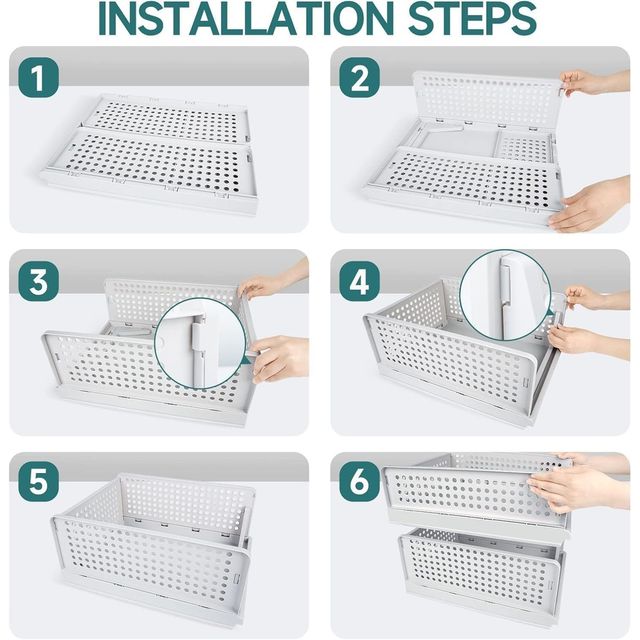 INSTALLATION STEPS

1

2

3

4

5

6