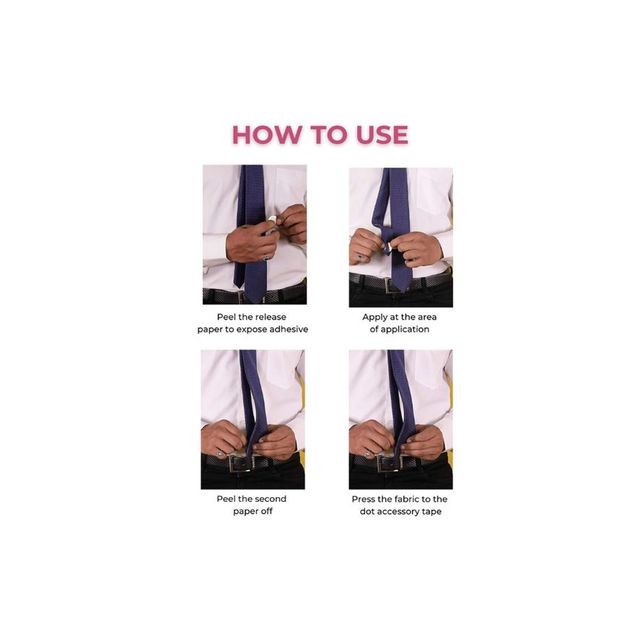 HOW TO USE

Peel the release paper to expose adhesive

Apply at the area of application

Peel the second paper off

Press the fabric to the dot accessory tape