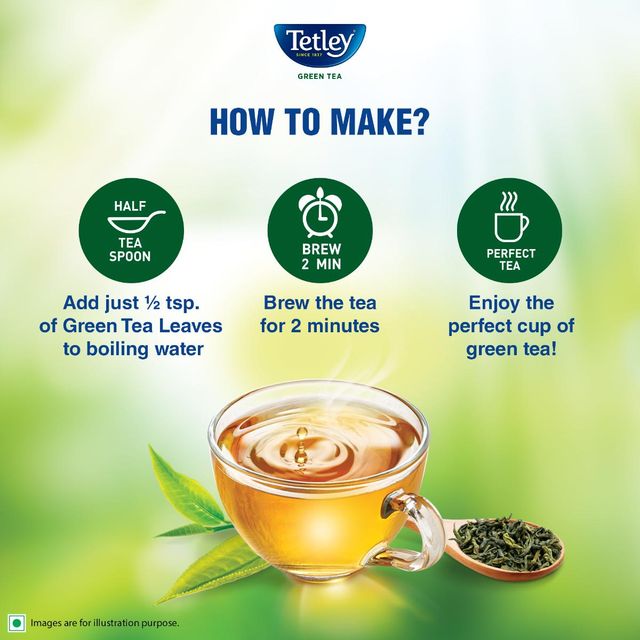 Tetley
SINCE 1837
GREEN TEA

HOW TO MAKE?

HALF
TEA
SPOON

Add just ½ tsp. of Green Tea Leaves to boiling water

BREW
2 MIN

Brew the tea for 2 minutes

PERFECT
TEA

Enjoy the perfect cup of green tea!

Images are for illustration purpose.