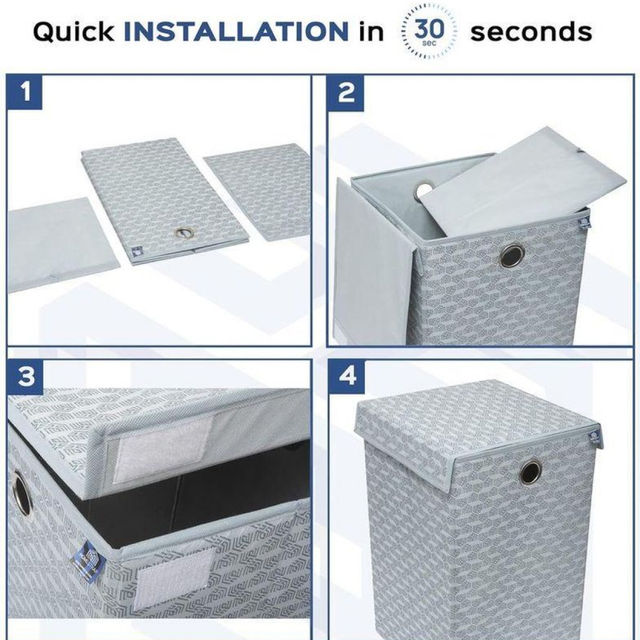 Quick INSTALLATION in 30 sec seconds

1

2

3

4