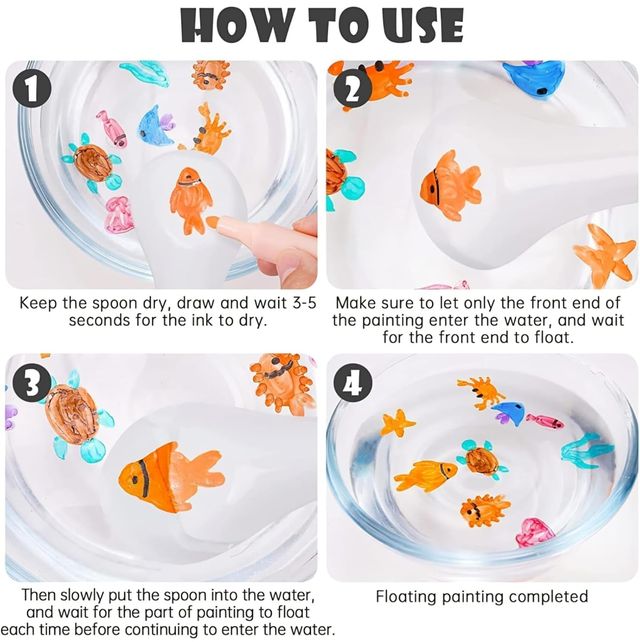 HOW TO USE

1

Keep the spoon dry, draw and wait 3-5 seconds for the ink to dry.

2

Make sure to let only the front end of the painting enter the water, and wait for the front end to float.

3

Then slowly put the spoon into the water, and wait for the part of painting to float each time before continuing to enter the water.

4

Floating painting completed