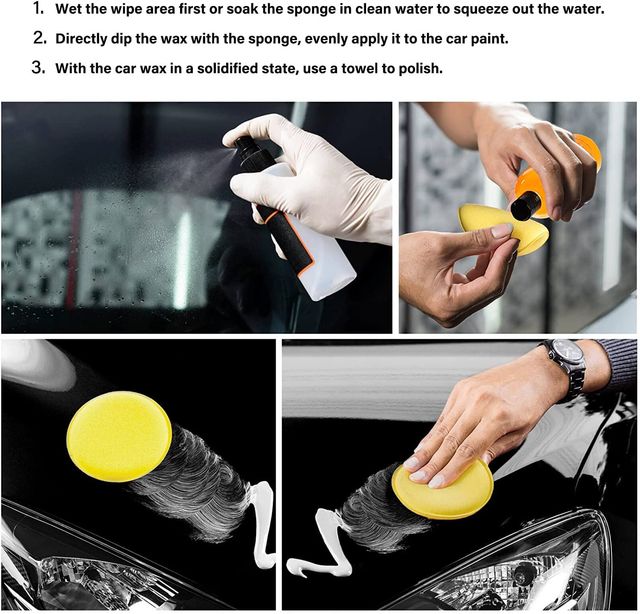 1. Wet the wipe area first or soak the sponge in clean water to squeeze out the water.

2. Directly dip the wax with the sponge, evenly apply it to the car paint.

3. With the car wax in a solidified state, use a towel to polish.