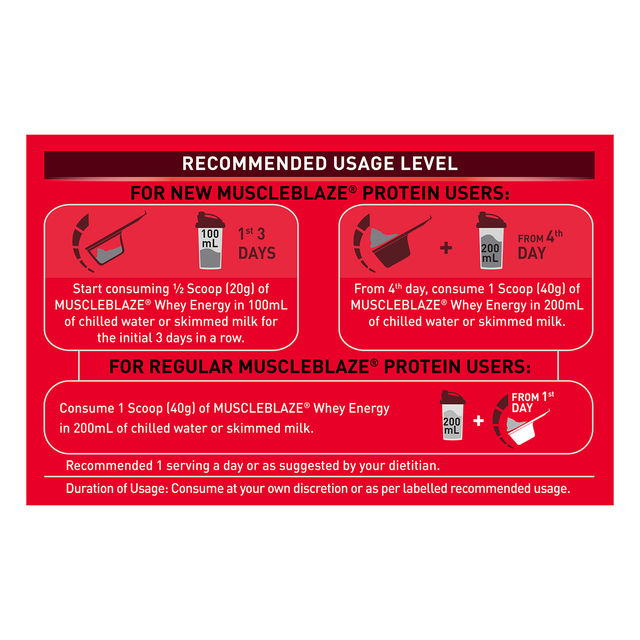 RECOMMENDED USAGE LEVEL

FOR NEW MUSCLEBLAZE® PROTEIN USERS:

100 mL

1st 3 DAYS

Start consuming ½ Scoop (20g) of MUSCLEBLAZE® Whey Energy in 100mL of chilled water or skimmed milk for the initial 3 days in a row.

+

200 mL

FROM 4th DAY

From 4th day, consume 1 Scoop (40g) of MUSCLEBLAZE® Whey Energy in 200mL of chilled water or skimmed milk.

FOR REGULAR MUSCLEBLAZE® PROTEIN USERS:

Consume 1 Scoop (40g) of MUSCLEBLAZE® Whey Energy in 200mL of chilled water or skimmed milk.

200 mL

+

FROM 1st DAY

Recommended 1 serving a day or as suggested by your dietitian.

Duration of Usage: Consume at your own discretion or as per labelled recommended usage.