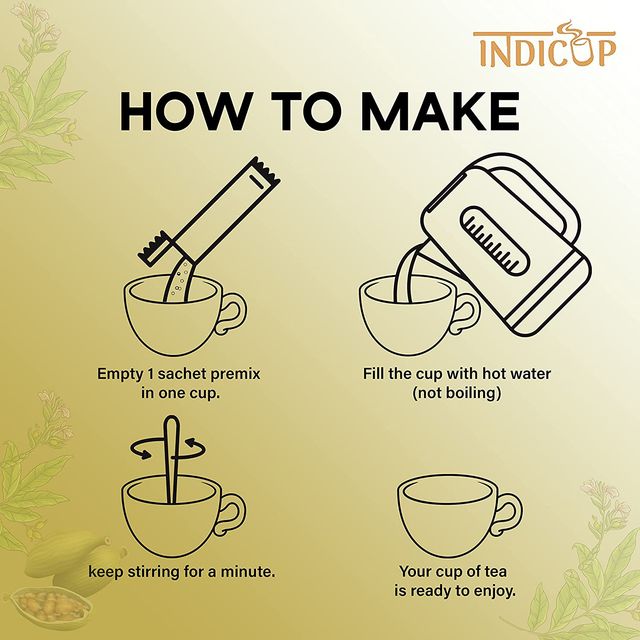 INDICUP

HOW TO MAKE

Empty 1 sachet premix in one cup.

Fill the cup with hot water (not boiling)

keep stirring for a minute.

Your cup of tea is ready to enjoy.