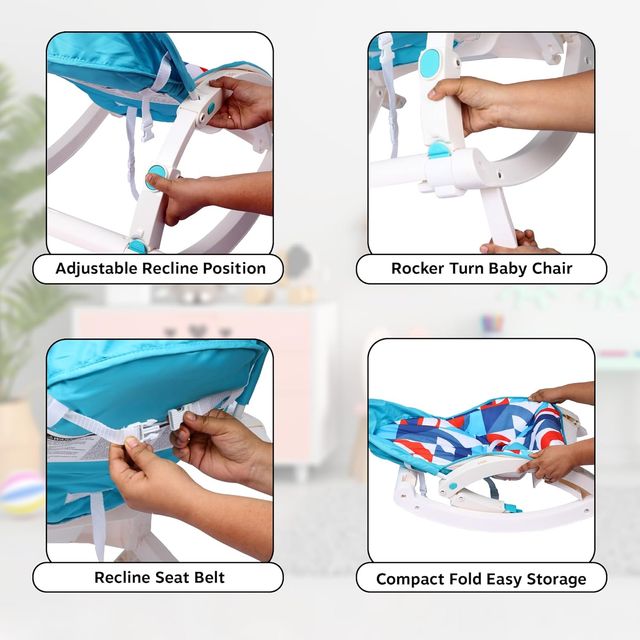 Adjustable Recline Position

Rocker Turn Baby Chair

Recline Seat Belt

Compact Fold Easy Storage