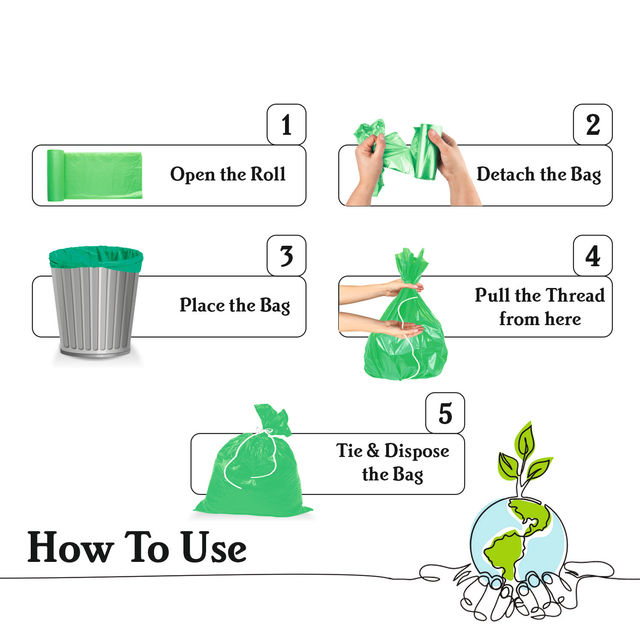 1
Open the Roll

2
Detach the Bag

3
Place the Bag

4
Pull the Thread from here

5
Tie & Dispose the Bag

How To Use