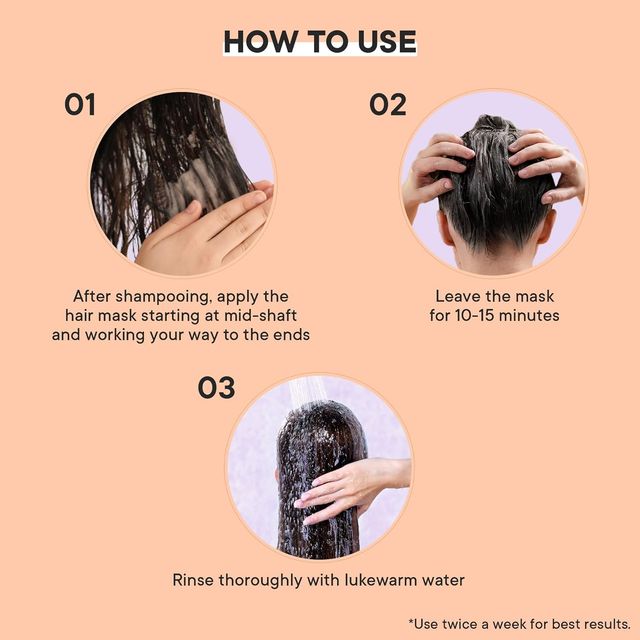 HOW TO USE

01

After shampooing, apply the hair mask starting at mid-shaft and working your way to the ends

02

Leave the mask for 10-15 minutes

03

Rinse thoroughly with lukewarm water

*Use twice a week for best results.