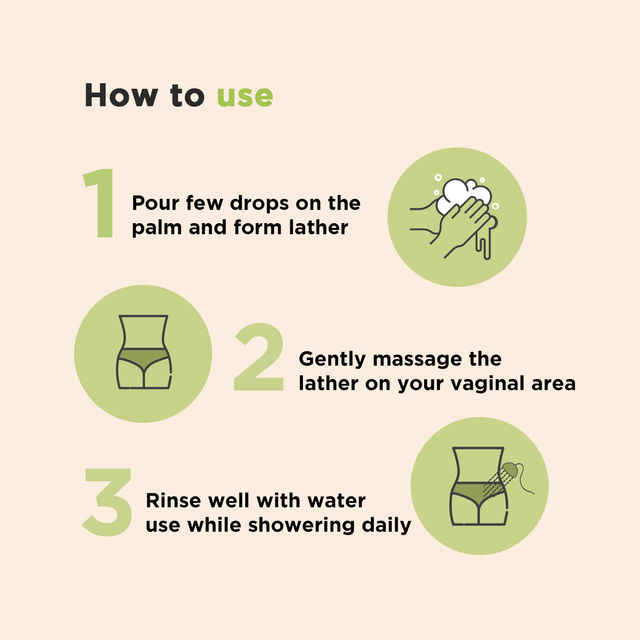 How to use

1

Pour few drops on the palm and form lather

2

Gently massage the lather on your vaginal area

3

Rinse well with water use while showering daily