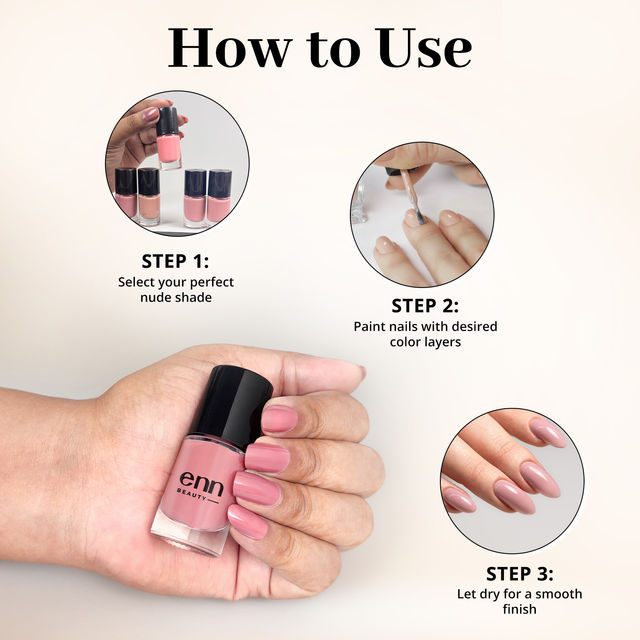 How to Use

STEP 1:
Select your perfect nude shade

STEP 2:
Paint nails with desired color layers

enn
BEAUTY

STEP 3:
Let dry for a smooth finish