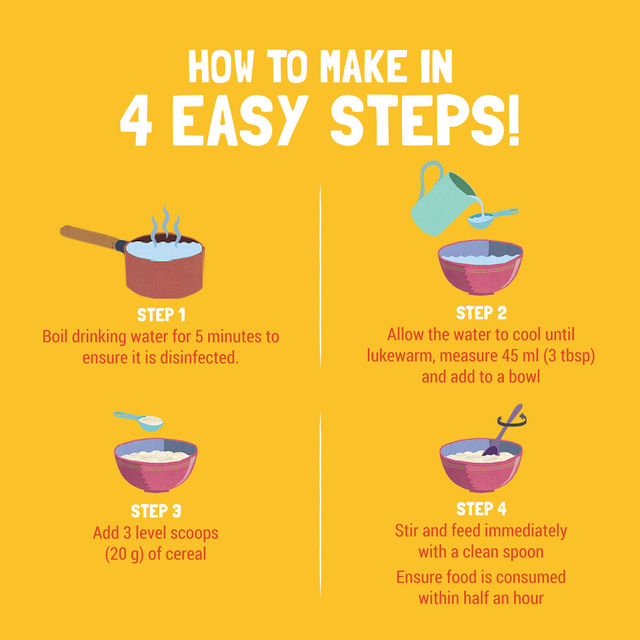 HOW TO MAKE IN
4 EASY STEPS!

STEP 1
Boil drinking water for 5 minutes to ensure it is disinfected.

STEP 2
Allow the water to cool until lukewarm, measure 45 ml (3 tbsp) and add to a bowl

STEP 3
Add 3 level scoops (20 g) of cereal

STEP 4
Stir and feed immediately with a clean spoon

Ensure food is consumed within half an hour