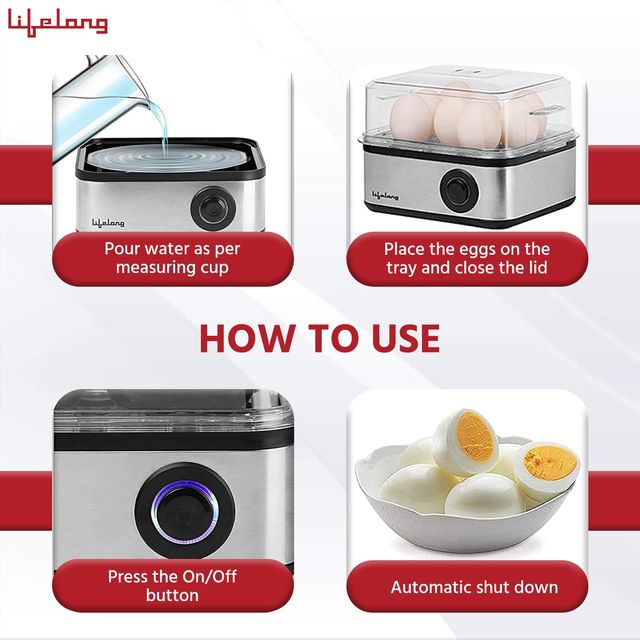 Lifelong

Lifelong

Pour water as per measuring cup

Lifelong

Place the eggs on the tray and close the lid

HOW TO USE

Press the On/Off button

Automatic shut down