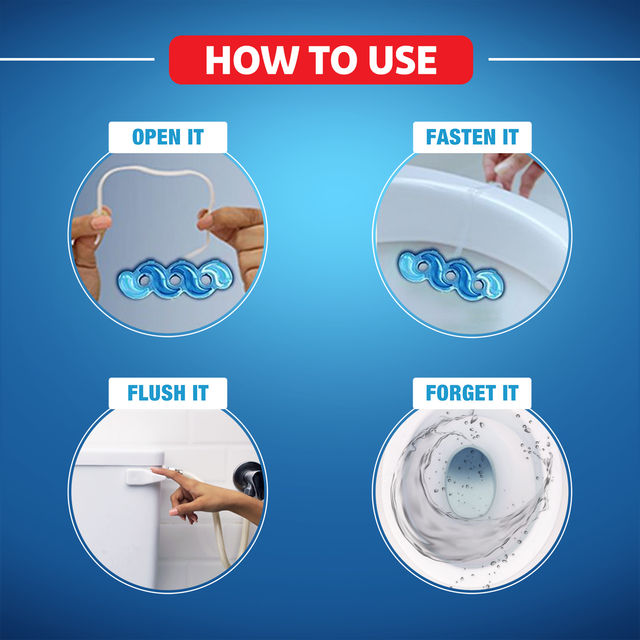 HOW TO USE

OPEN IT

FASTEN IT

FLUSH IT

FORGET IT