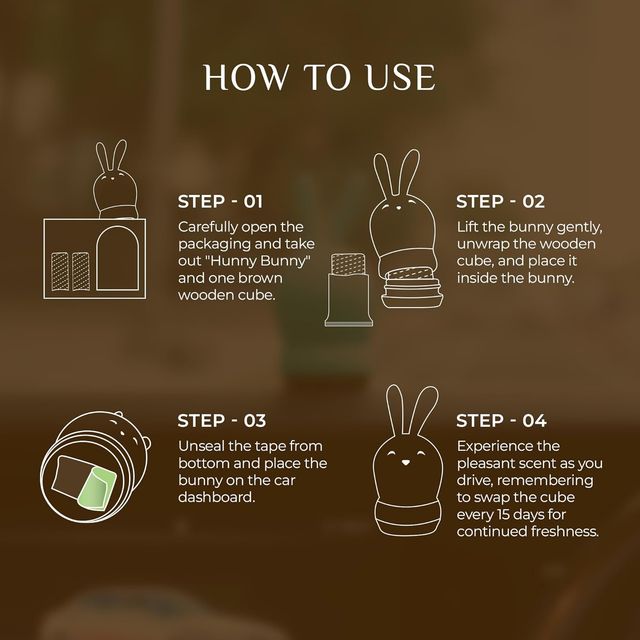 HOW TO USE

STEP - 01
Carefully open the packaging and take out "Hunny Bunny" and one brown wooden cube.

STEP - 02
Lift the bunny gently, unwrap the wooden cube, and place it inside the bunny.

STEP - 03
Unseal the tape from bottom and place the bunny on the car dashboard.

STEP - 04
Experience the pleasant scent as you drive, remembering to swap the cube every 15 days for continued freshness.