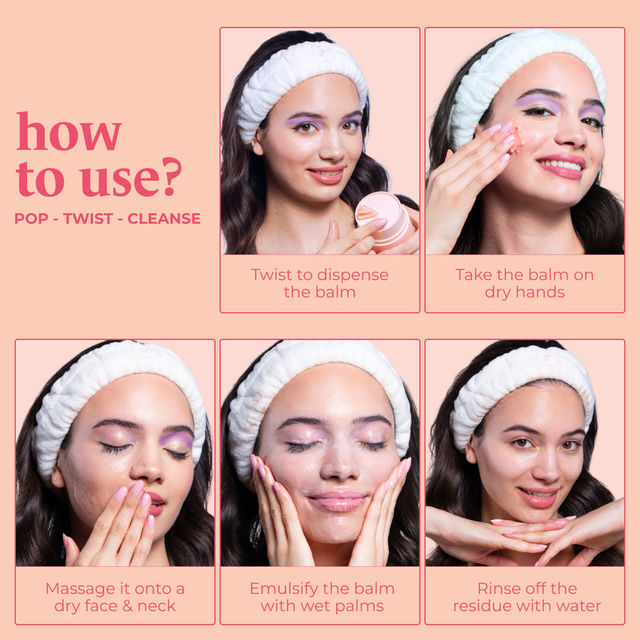 how to use?

POP - TWIST - CLEANSE

Twist to dispense the balm

Take the balm on dry hands

Massage it onto a dry face & neck

Emulsify the balm with wet palms

Rinse off the residue with water