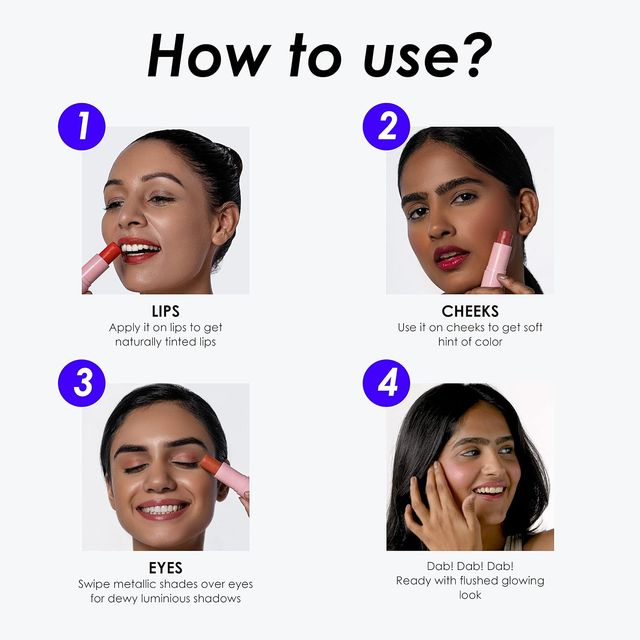 How to use?

1

LIPS
Apply it on lips to get naturally tinted lips

2

CHEEKS
Use it on cheeks to get soft hint of color

3

EYES
Swipe metallic shades over eyes for dewy luminious shadows

4

Dab! Dab! Dab!
Ready with flushed glowing look