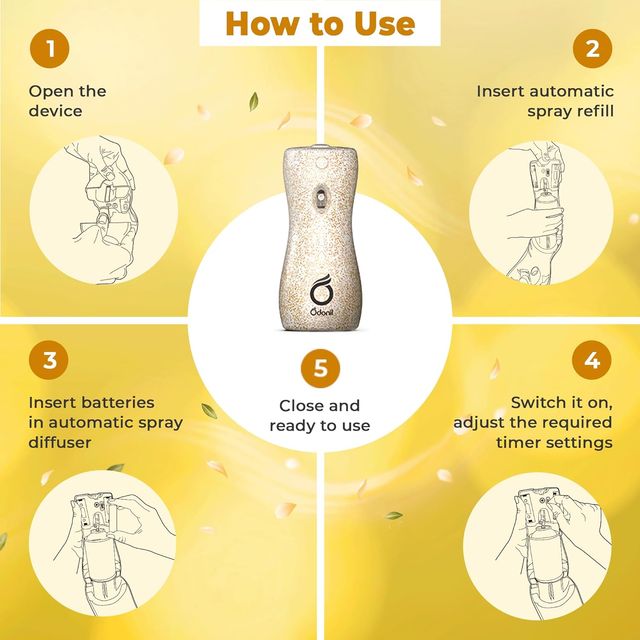 How to Use

1

Open the device

2

Insert automatic spray refill

Odonil

3

Insert batteries in automatic spray diffuser

5

Close and ready to use

4

Switch it on, adjust the required timer settings