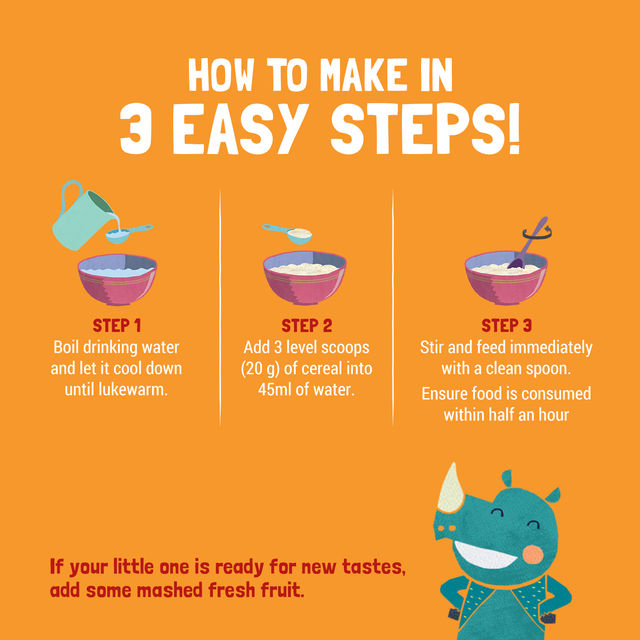 HOW TO MAKE IN
3 EASY STEPS!

STEP 1
Boil drinking water and let it cool down until lukewarm.

STEP 2
Add 3 level scoops (20 g) of cereal into 45ml of water.

STEP 3
Stir and feed immediately with a clean spoon.
Ensure food is consumed within half an hour

If your little one is ready for new tastes, add some mashed fresh fruit.