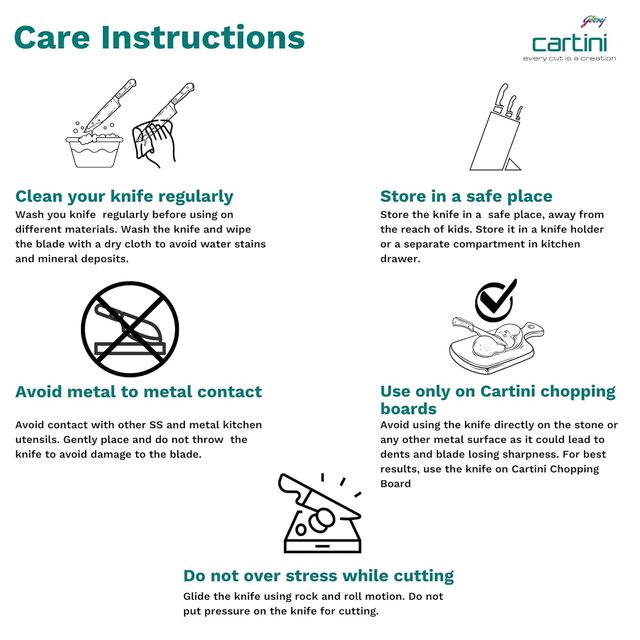 Care Instructions

Godrej
cartini
every cut is a creation

Clean your knife regularly
Wash you knife regularly before using on different materials. Wash the knife and wipe the blade with a dry cloth to avoid water stains and mineral deposits.

Store in a safe place
Store the knife in a safe place, away from the reach of kids. Store it in a knife holder or a separate compartment in kitchen drawer.

Avoid metal to metal contact

Avoid contact with other SS and metal kitchen utensils. Gently place and do not throw the knife to avoid damage to the blade.

Use only on Cartini chopping boards
Avoid using the knife directly on the stone or any other metal surface as it could lead to dents and blade losing sharpness. For best results, use the knife on Cartini Chopping Board

Do not over stress while cutting
Glide the knife using rock and roll motion. Do not put pressure on the knife for cutting.