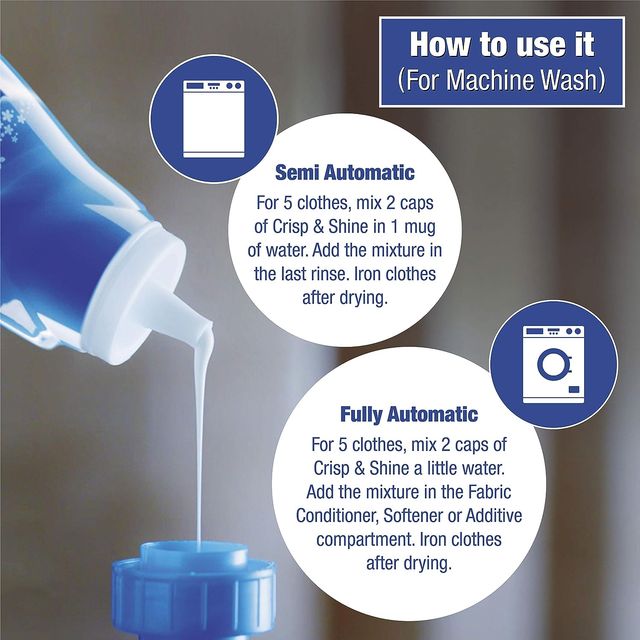 How to use it
(For Machine Wash)

Semi Automatic
For 5 clothes, mix 2 caps of Crisp & Shine in 1 mug of water. Add the mixture in the last rinse. Iron clothes after drying.

Fully Automatic
For 5 clothes, mix 2 caps of Crisp & Shine a little water. Add the mixture in the Fabric Conditioner, Softener or Additive compartment. Iron clothes after drying.