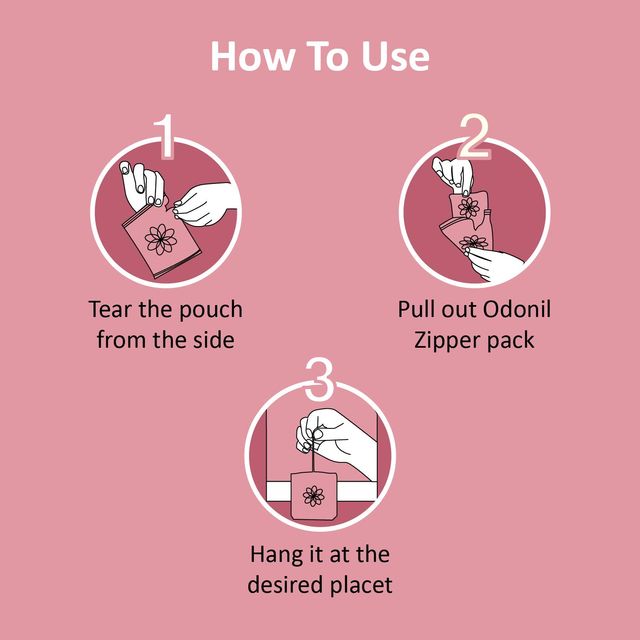 How To Use

1

Tear the pouch from the side

2

Pull out Odonil Zipper pack

3

Hang it at the desired placet