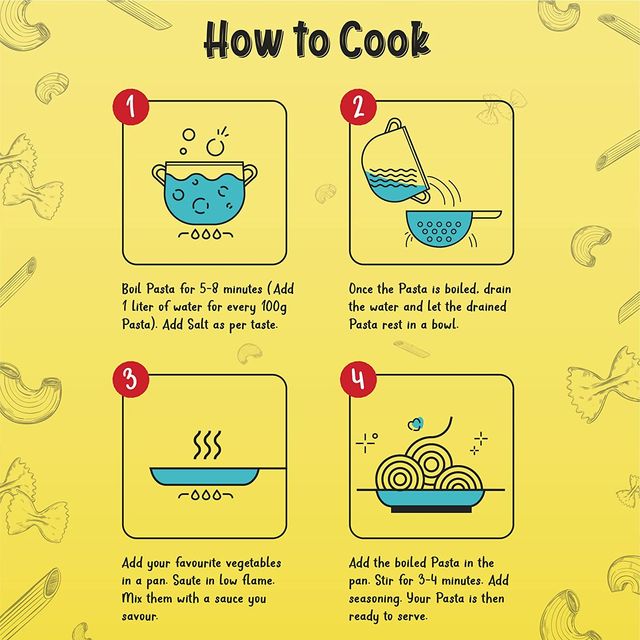 How to Cook

1

Boil Pasta for 5-8 minutes (Add 1 liter of water for every 100g Pasta). Add Salt as per taste.

2

Once the Pasta is boiled, drain the water and let the drained Pasta rest in a bowl.

3

Add your favourite vegetables in a pan. Saute in low flame. Mix them with a sauce you savour.

4

Add the boiled Pasta in the pan. Stir for 3-4 minutes. Add seasoning. Your Pasta is then ready to serve.