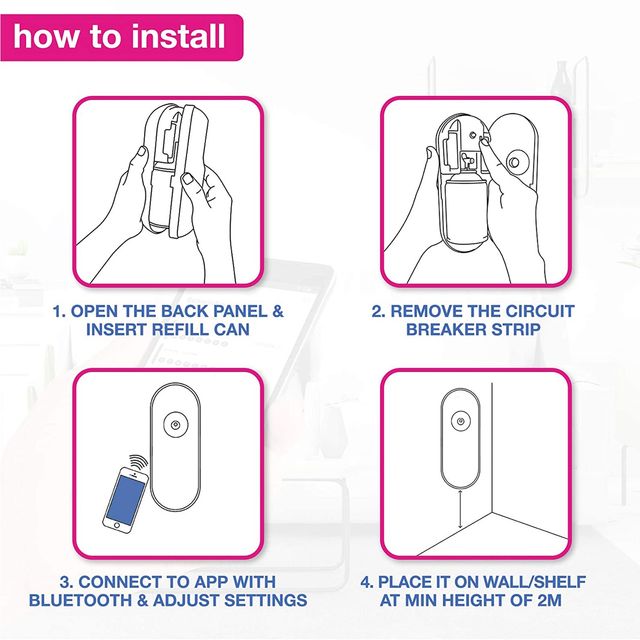 how to install

1. OPEN THE BACK PANEL & INSERT REFILL CAN

2. REMOVE THE CIRCUIT BREAKER STRIP

3. CONNECT TO APP WITH BLUETOOTH & ADJUST SETTINGS

4. PLACE IT ON WALL/SHELF AT MIN HEIGHT OF 2M