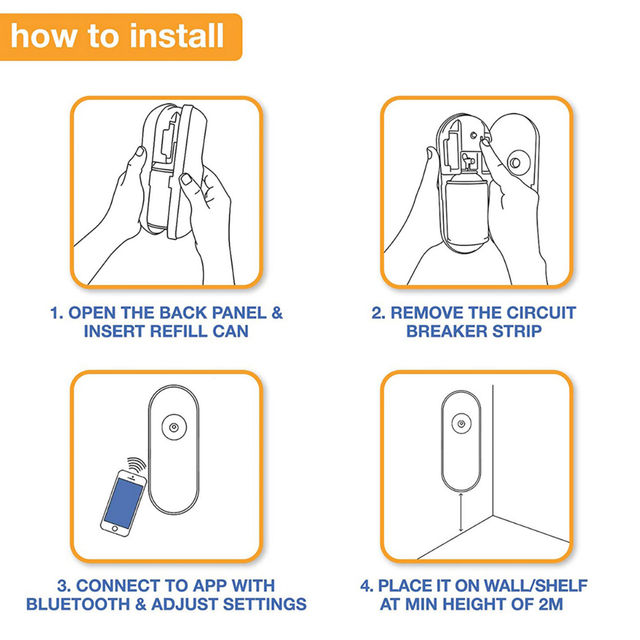 how to install

1. OPEN THE BACK PANEL & INSERT REFILL CAN

2. REMOVE THE CIRCUIT BREAKER STRIP

3. CONNECT TO APP WITH BLUETOOTH & ADJUST SETTINGS

4. PLACE IT ON WALL/SHELF AT MIN HEIGHT OF 2M