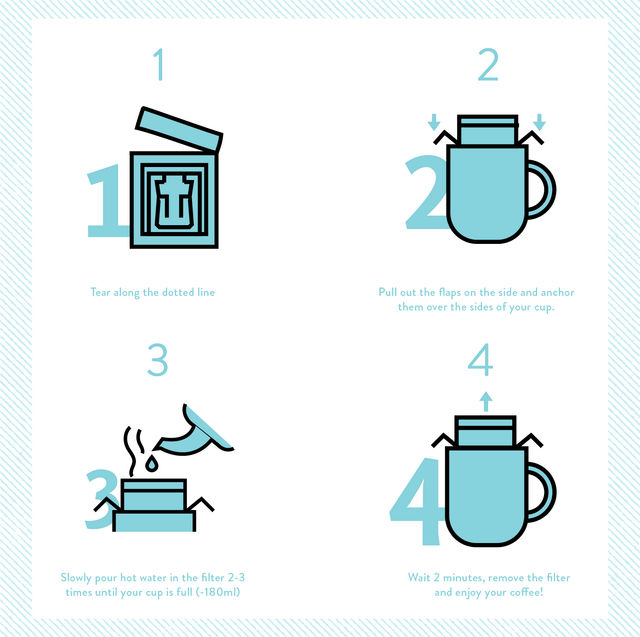 1

1

Tear along the dotted line

2

2

Pull out the flaps on the side and anchor them over the sides of your cup.

3

3

Slowly pour hot water in the filter 2-3 times until your cup is full (-180ml)

4

4

Wait 2 minutes, remove the filter and enjoy your coffee!