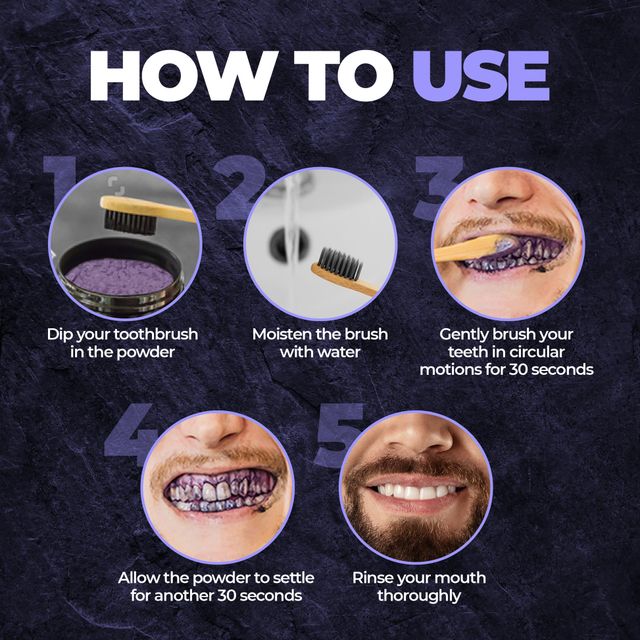 HOW TO USE

1

Dip your toothbrush in the powder

2

Moisten the brush with water

3

Gently brush your teeth in circular motions for 30 seconds

4

Allow the powder to settle for another 30 seconds

5

Rinse your mouth thoroughly