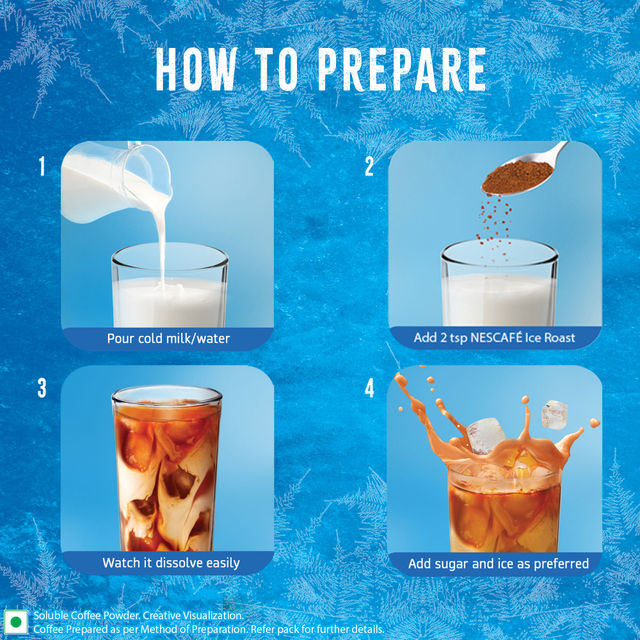 HOW TO PREPARE

1

Pour cold milk/water

2

Add 2 tsp NESCAFÉ Ice Roast

3

Watch it dissolve easily

4

Add sugar and ice as preferred

Soluble Coffee Powder. Creative Visualization.
Coffee Prepared as per Method of Preparation. Refer pack for further details.