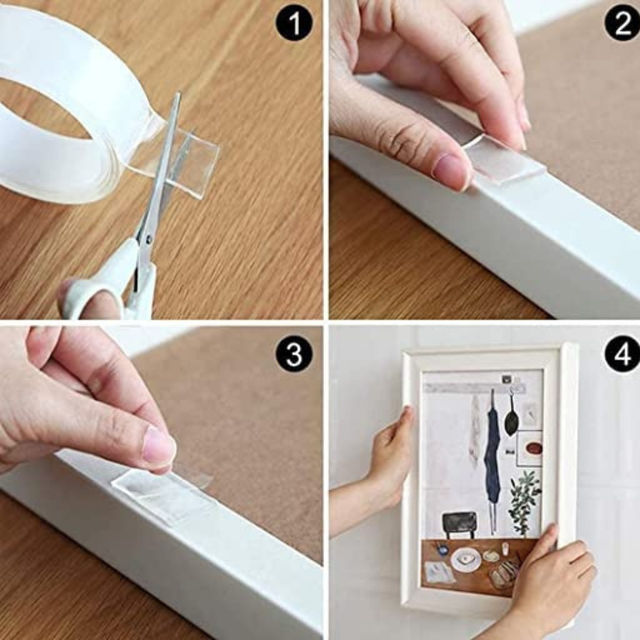 1
2
3
4