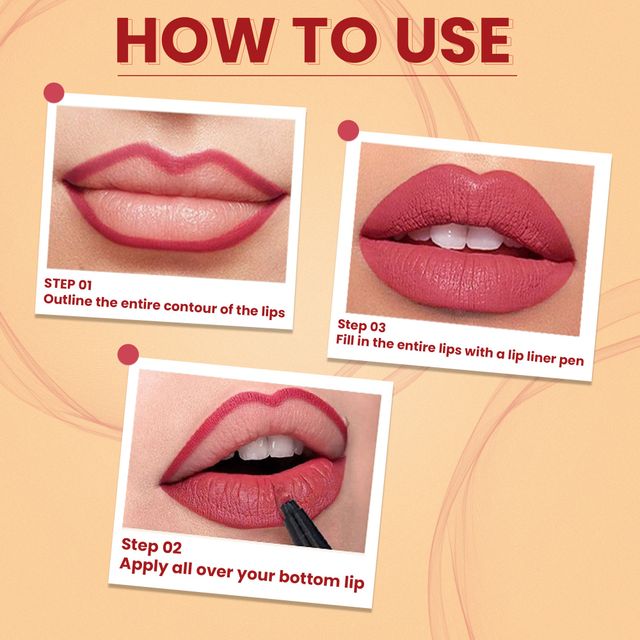 HOW TO USE

STEP 01
Outline the entire contour of the lips

Step 03
Fill in the entire lips with a lip liner pen

Step 02
Apply all over your bottom lip