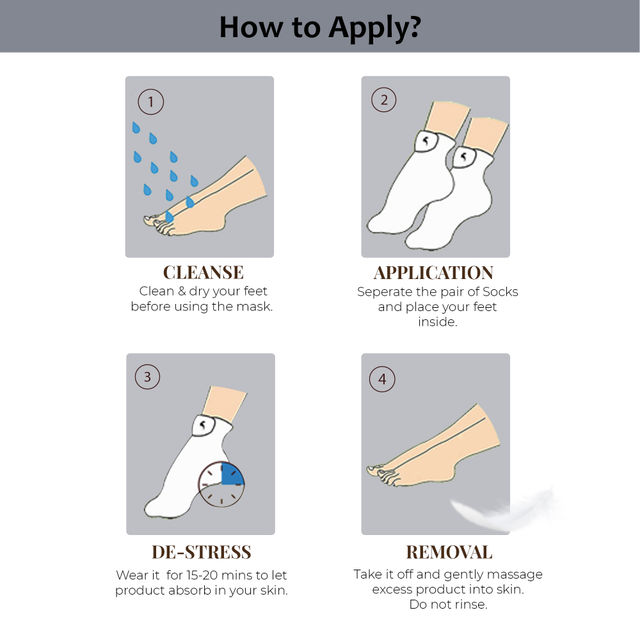 How to Apply?

1

CLEANSE
Clean & dry your feet before using the mask.

2

APPLICATION
Seperate the pair of Socks and place your feet inside.

3

DE-STRESS
Wear it for 15-20 mins to let product absorb in your skin.

4

REMOVAL
Take it off and gently massage excess product into skin. Do not rinse.