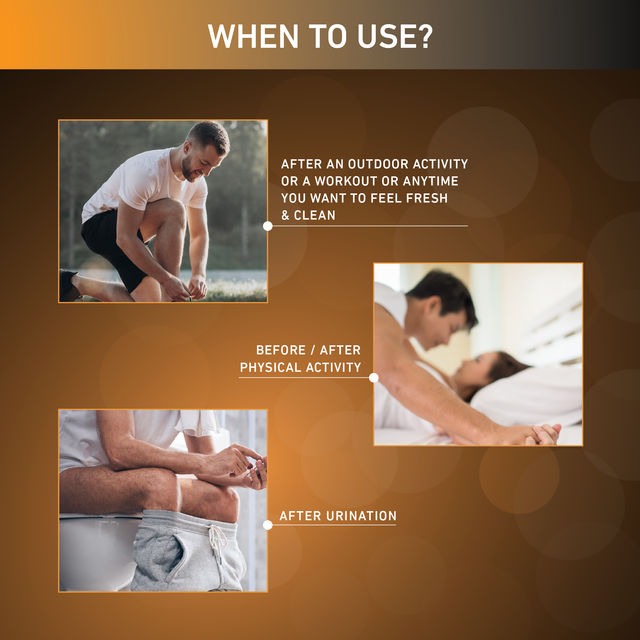 WHEN TO USE?

AFTER AN OUTDOOR ACTIVITY OR A WORKOUT OR ANYTIME YOU WANT TO FEEL FRESH & CLEAN

BEFORE / AFTER PHYSICAL ACTIVITY

AFTER URINATION