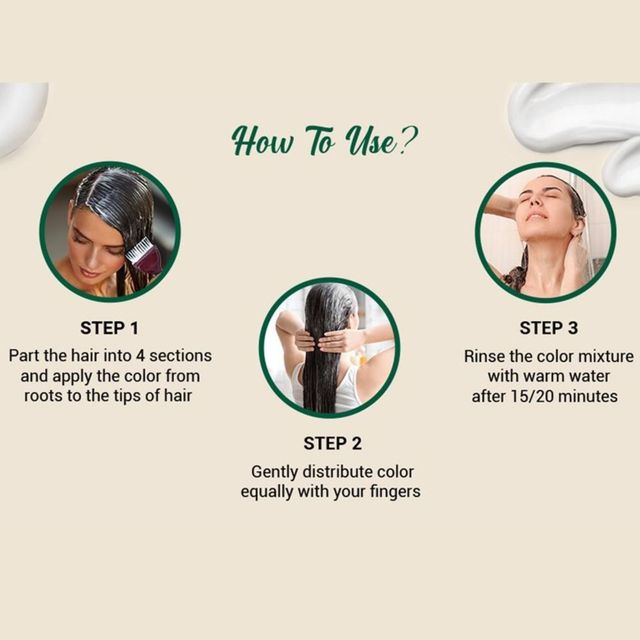 How To Use?

STEP 1
Part the hair into 4 sections and apply the color from roots to the tips of hair

STEP 2
Gently distribute color equally with your fingers

STEP 3
Rinse the color mixture with warm water after 15/20 minutes