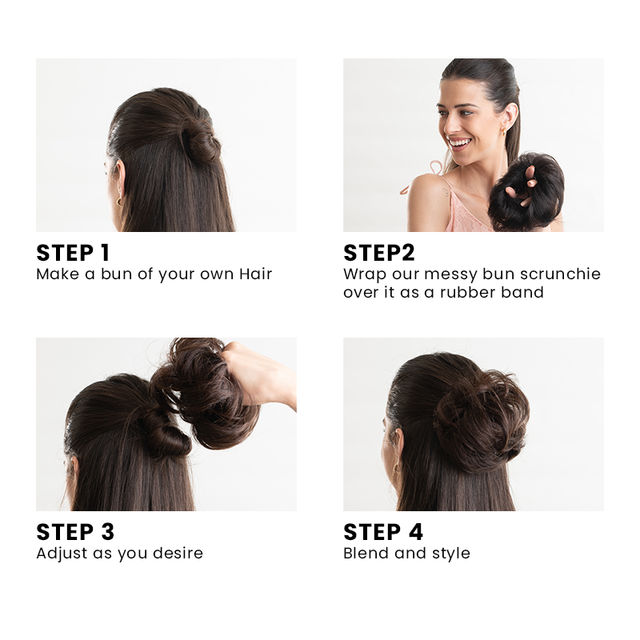 STEP 1
Make a bun of your own Hair

STEP2
Wrap our messy bun scrunchie over it as a rubber band

STEP 3
Adjust as you desire

STEP 4
Blend and style