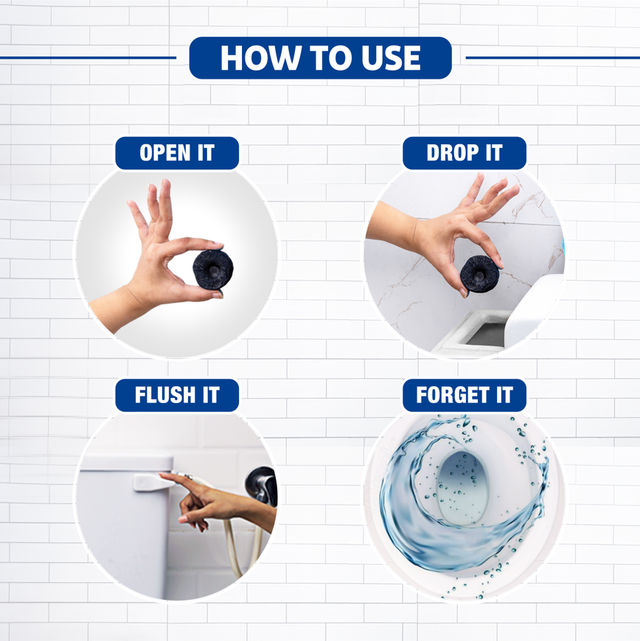 HOW TO USE

OPEN IT

DROP IT

FLUSH IT

FORGET IT