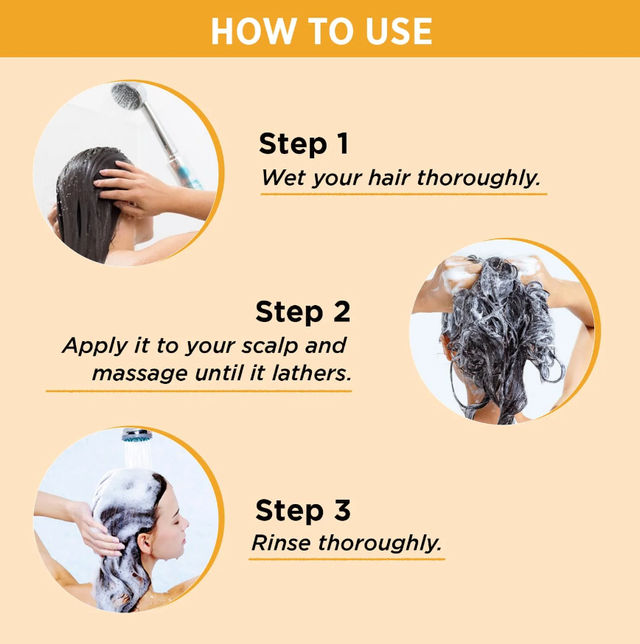 HOW TO USE

Step 1
Wet your hair thoroughly.

Step 2
Apply it to your scalp and massage until it lathers.

Step 3
Rinse thoroughly.