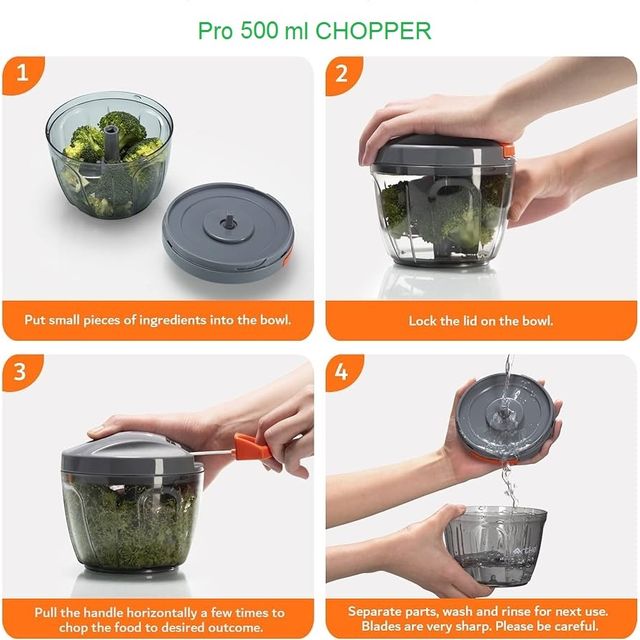 Pro 500 ml CHOPPER

1

Put small pieces of ingredients into the bowl.

2

Lock the lid on the bowl.

3

Pull the handle horizontally a few times to chop the food to desired outcome.

4

Separate parts, wash and rinse for next use. Blades are very sharp. Please be careful.