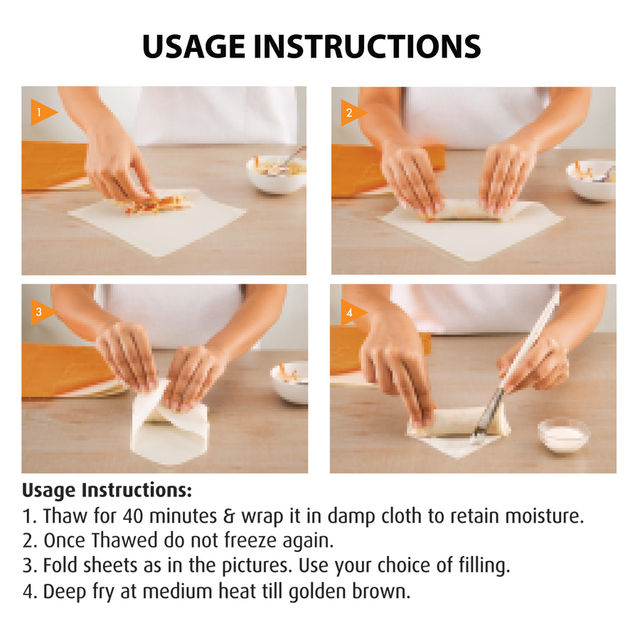 USAGE INSTRUCTIONS

1

2

3

4

Usage Instructions:
1. Thaw for 40 minutes & wrap it in damp cloth to retain moisture.
2. Once Thawed do not freeze again.
3. Fold sheets as in the pictures. Use your choice of filling.
4. Deep fry at medium heat till golden brown.