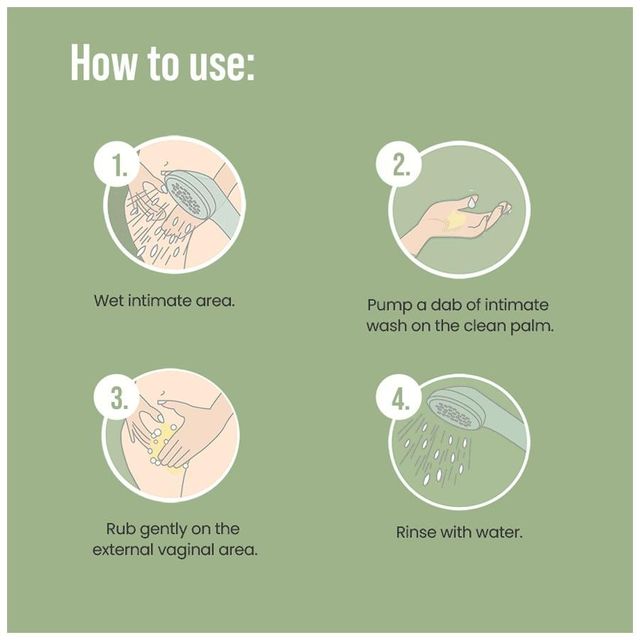 How to use:

1.

Wet intimate area.

2.

Pump a dab of intimate wash on the clean palm.

3.

Rub gently on the external vaginal area.

4.

Rinse with water.