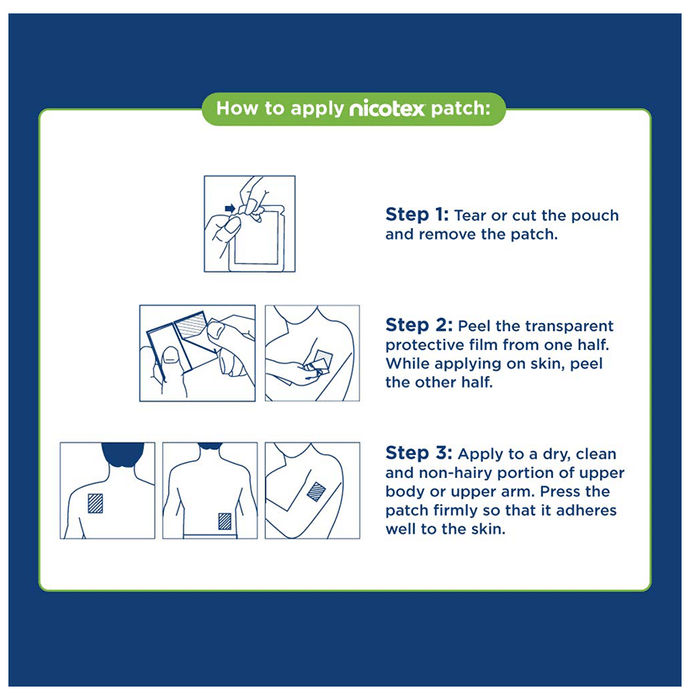 How to apply nicotex patch:

Step 1: Tear or cut the pouch and remove the patch.

Step 2: Peel the transparent protective film from one half. While applying on skin, peel the other half.

Step 3: Apply to a dry, clean and non-hairy portion of upper body or upper arm. Press the patch firmly so that it adheres well to the skin.