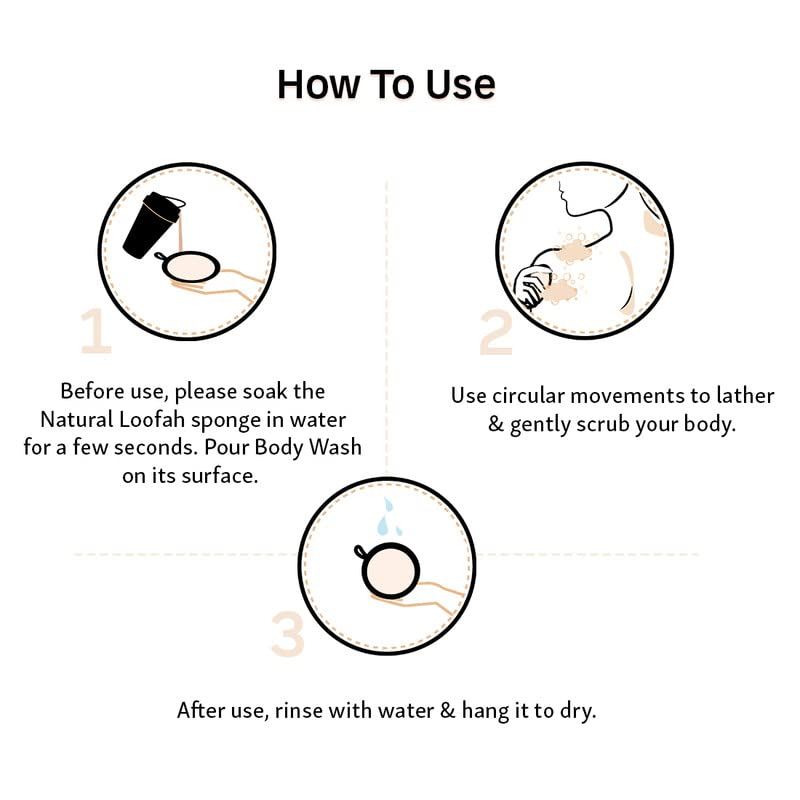 How To Use

1

Before use, please soak the Natural Loofah sponge in water for a few seconds. Pour Body Wash on its surface.

2

Use circular movements to lather & gently scrub your body.

3

After use, rinse with water & hang it to dry.