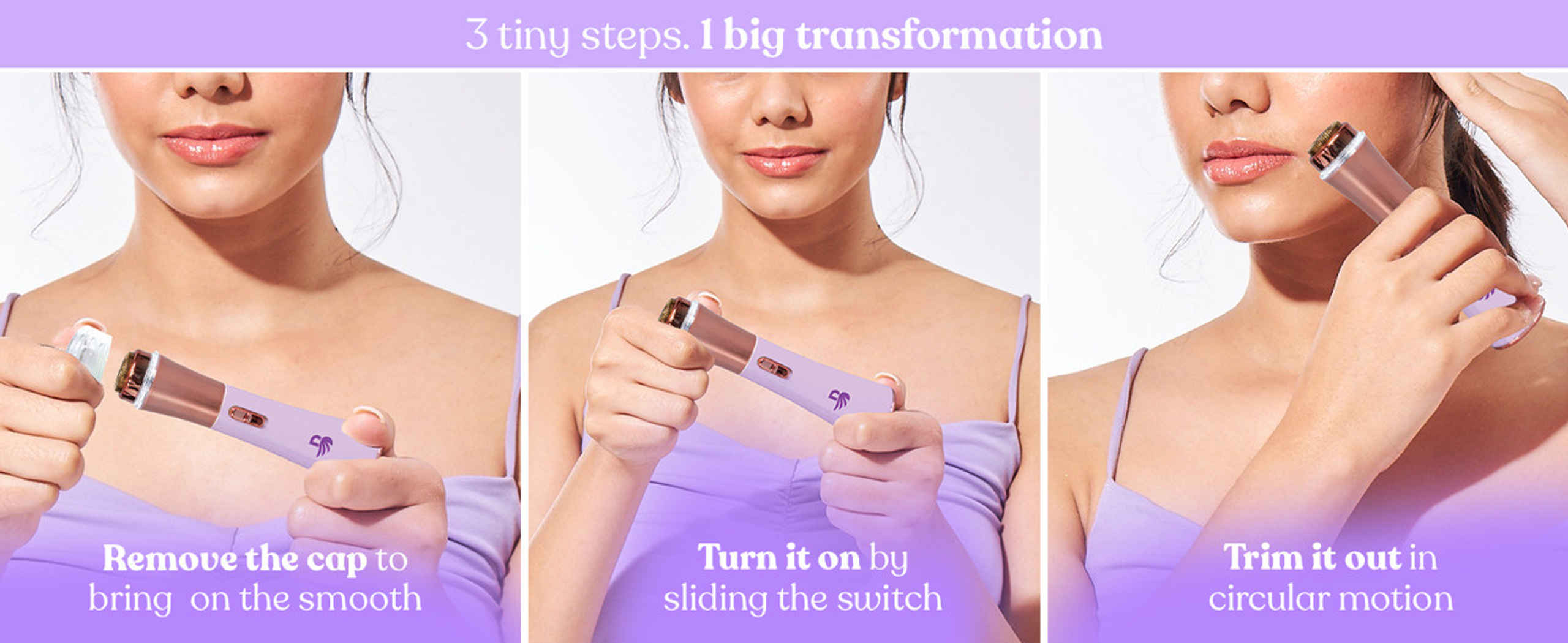 3 tiny steps. 1 big transformation

Remove the cap to bring on the smooth

Turn it on by sliding the switch

Trim it out in circular motion